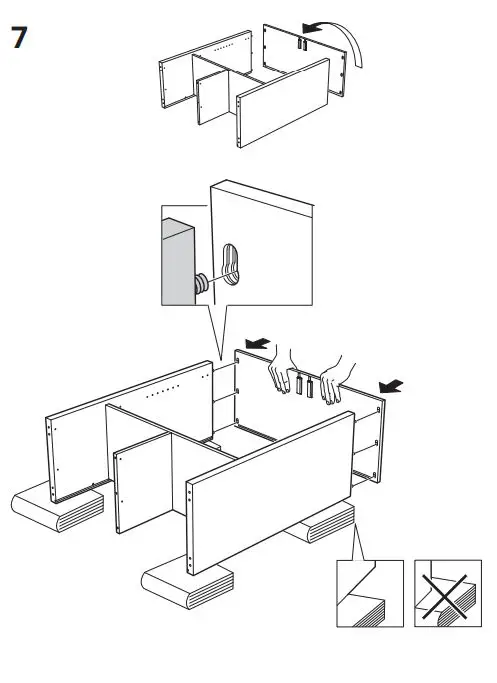 7