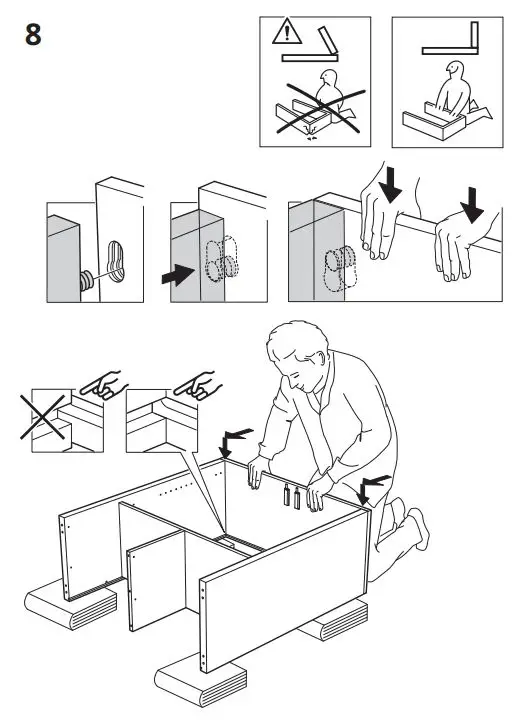 8