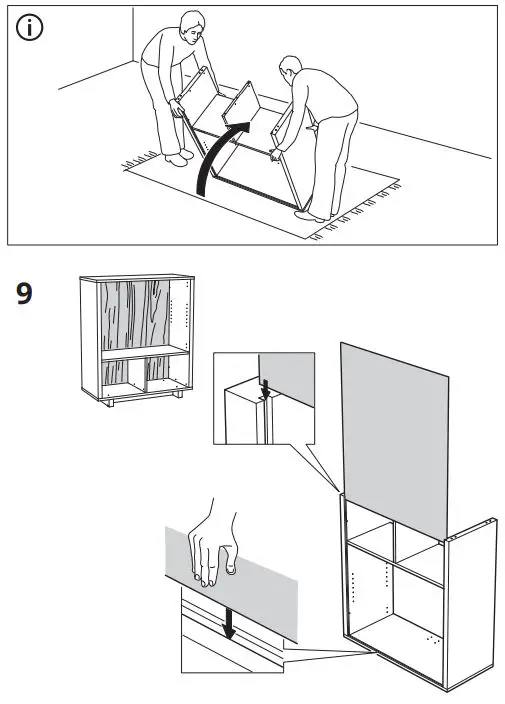 i

9