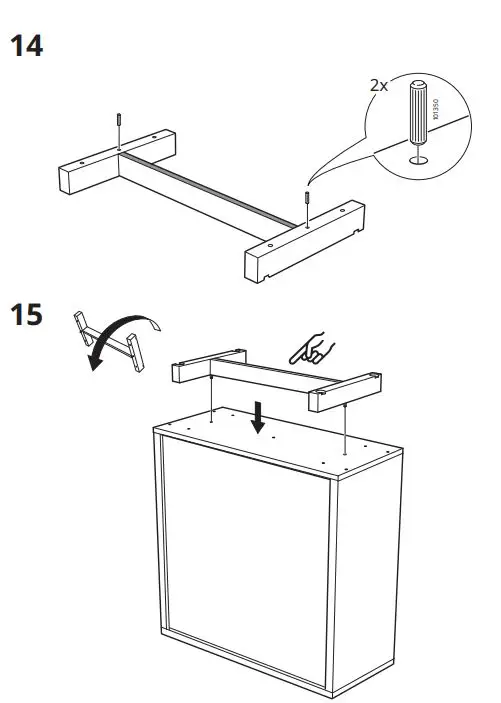 14

2x

101350

15