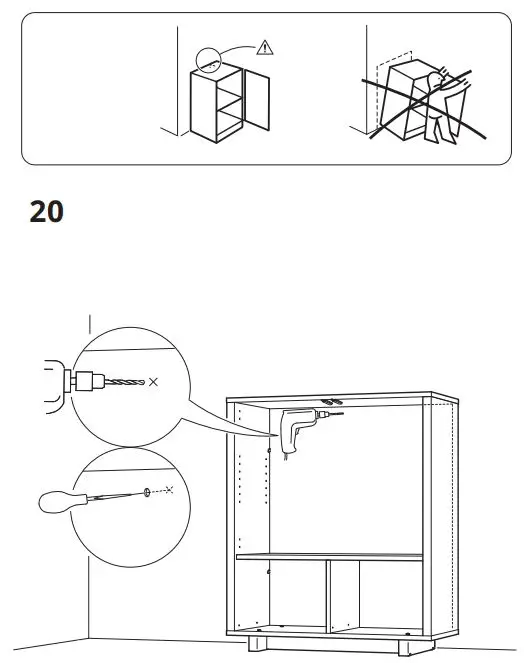 20