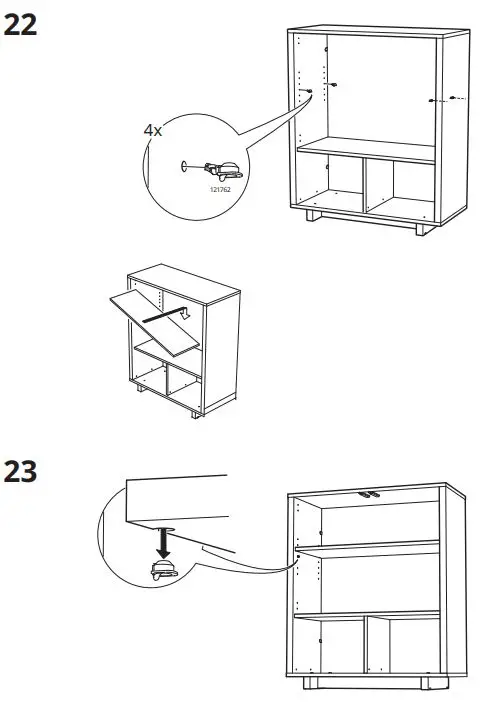 22

4x

121762

23