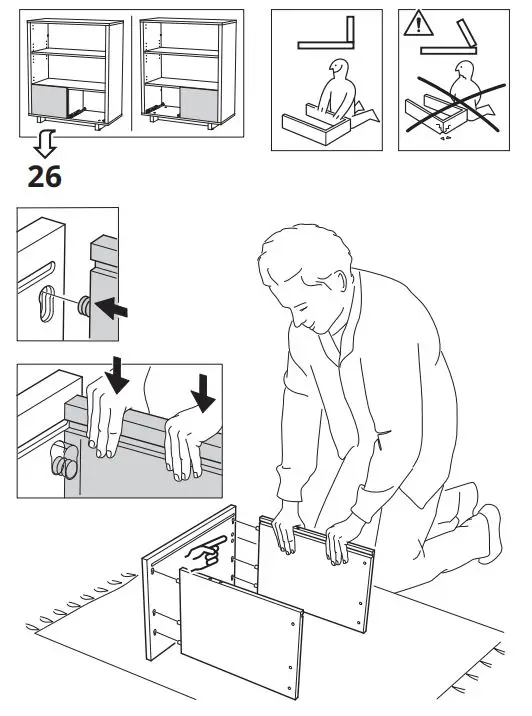 26