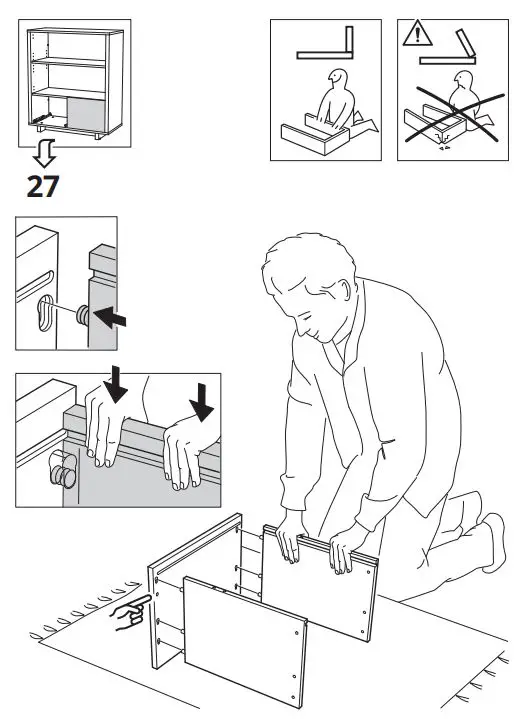 27