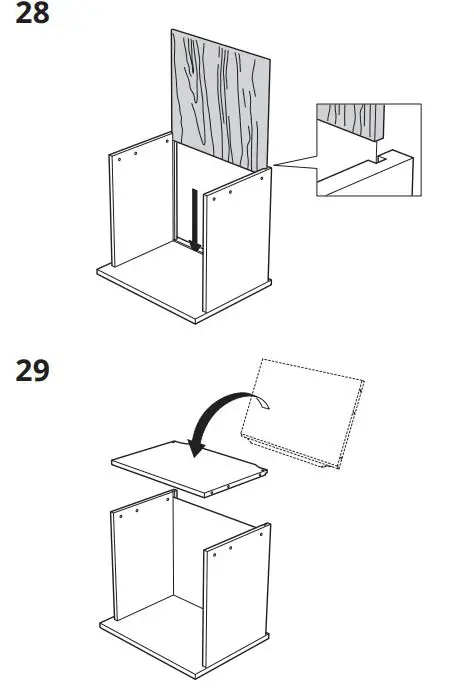 28

29