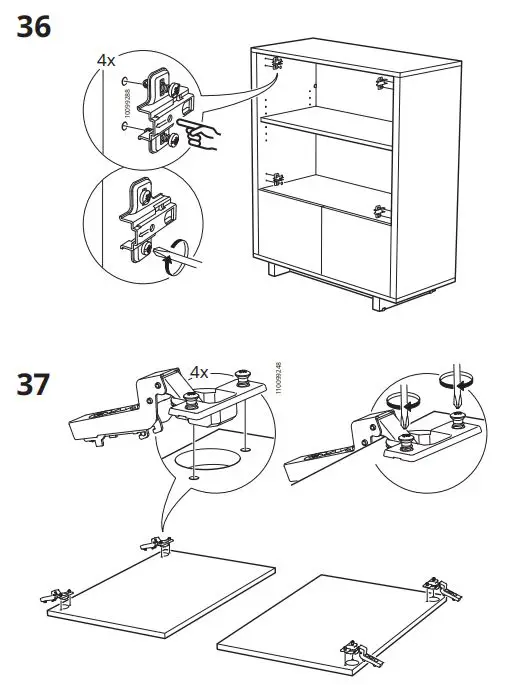 36

4x

10099288

37

4x

110099248