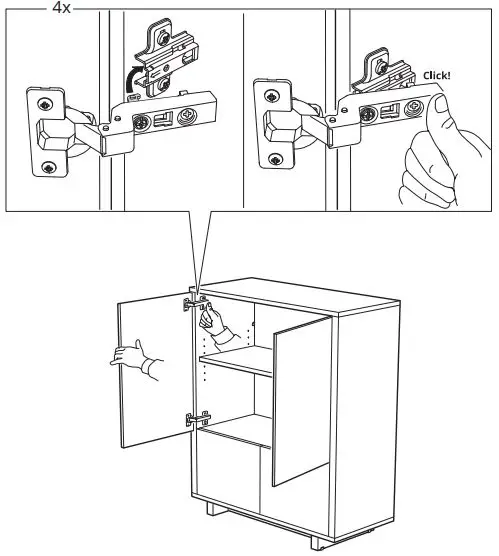 4x

Click!