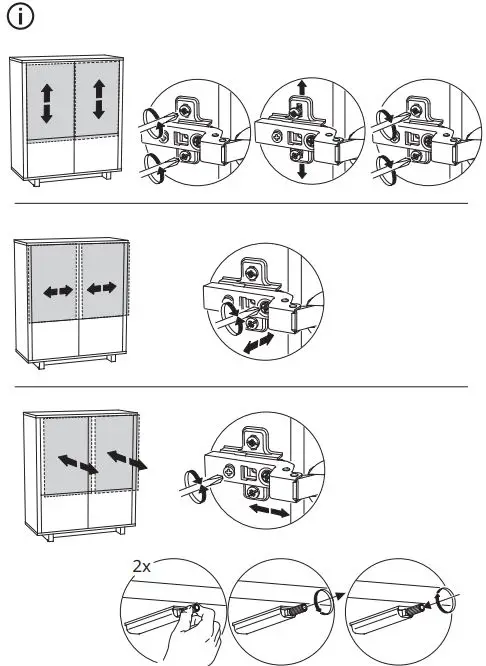 i

2x