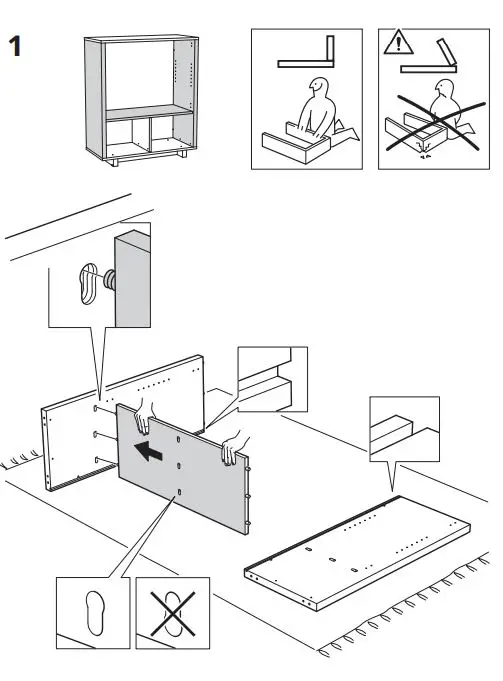 1