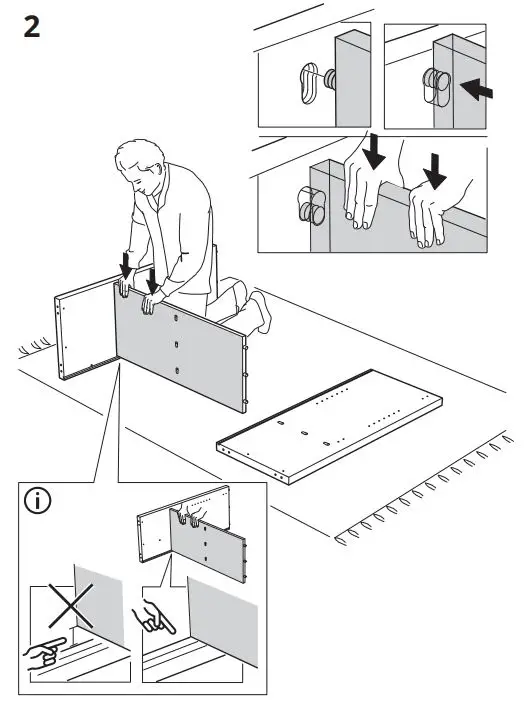 2

i