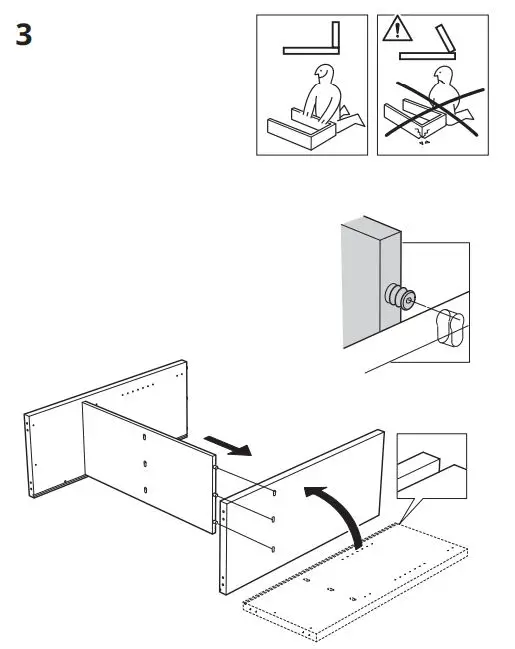 3