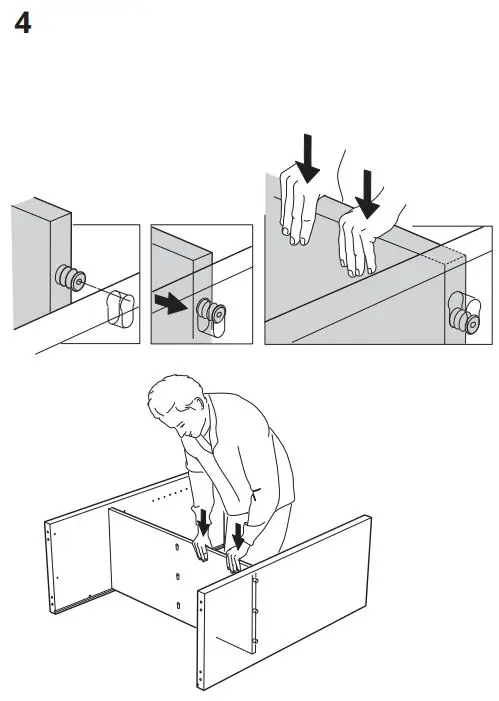 4