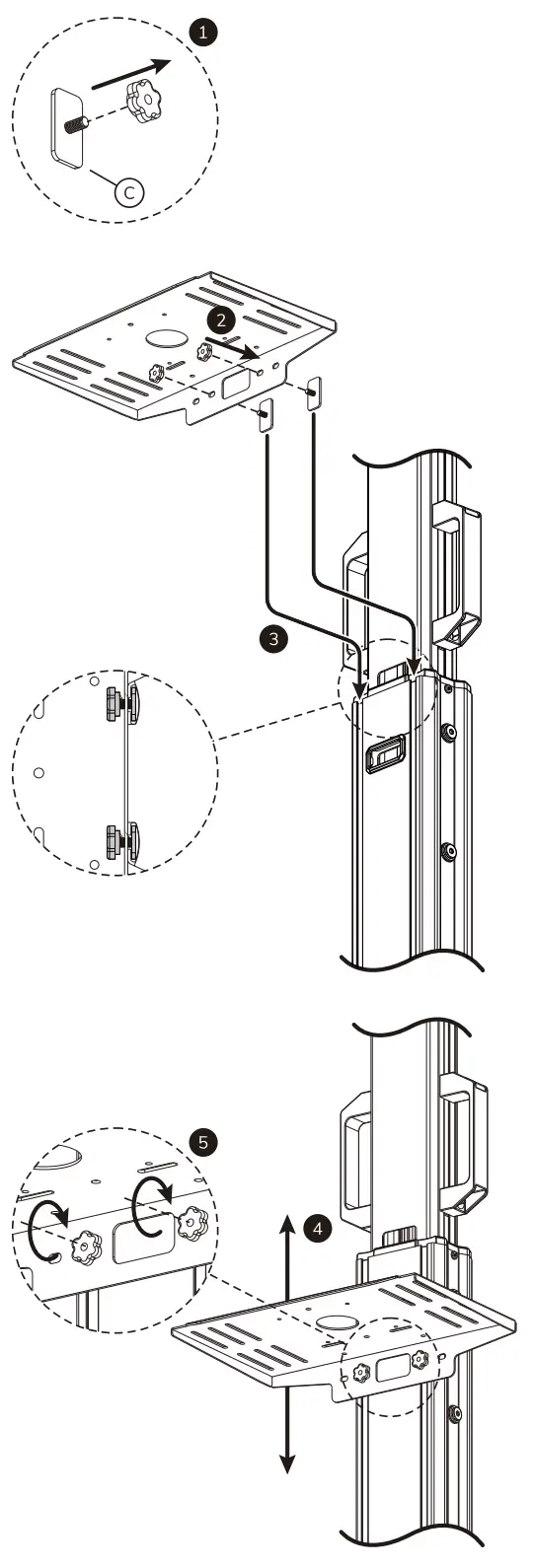 1
C
2
3
5
4