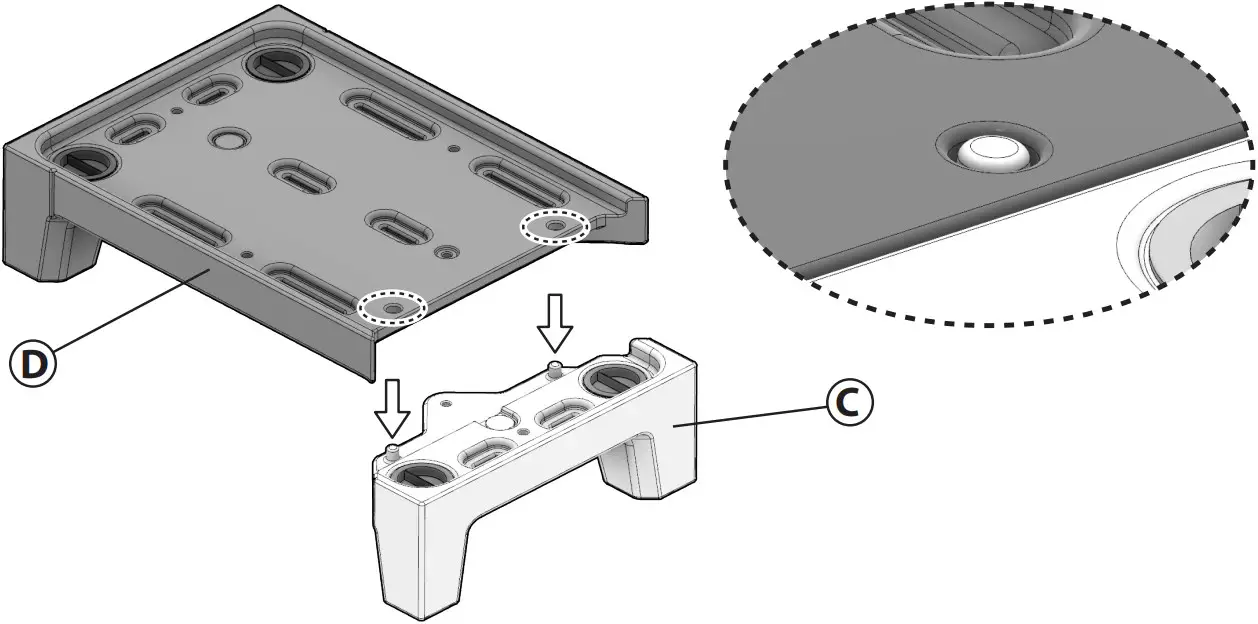 D

C