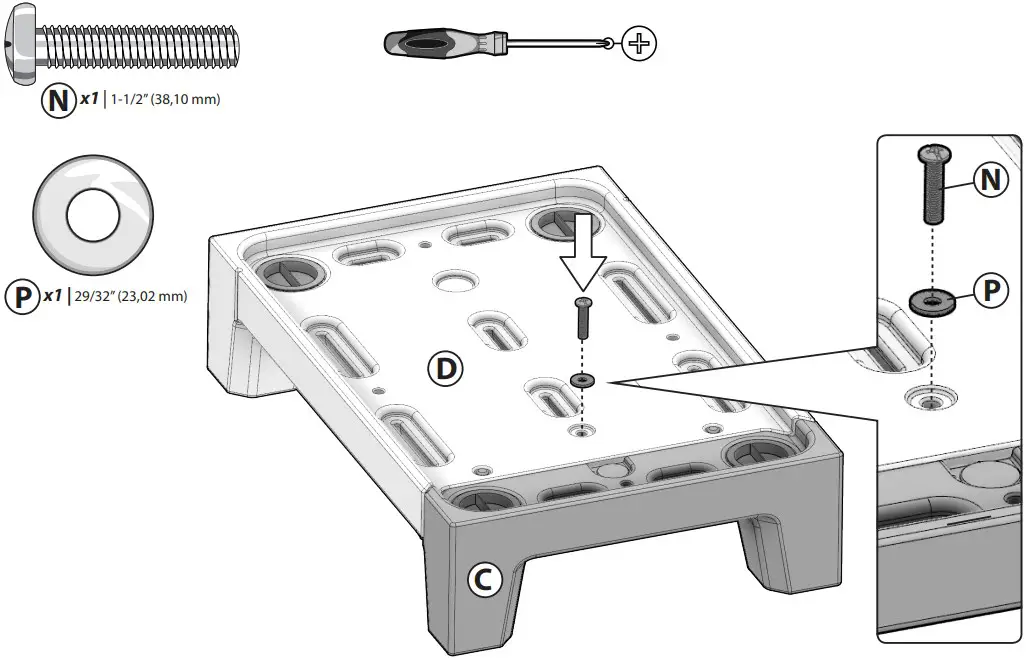 N x1 | 1-1/2" (38,10 mm)

P x1 | 29/32" (23,02 mm)

D

C

N

P