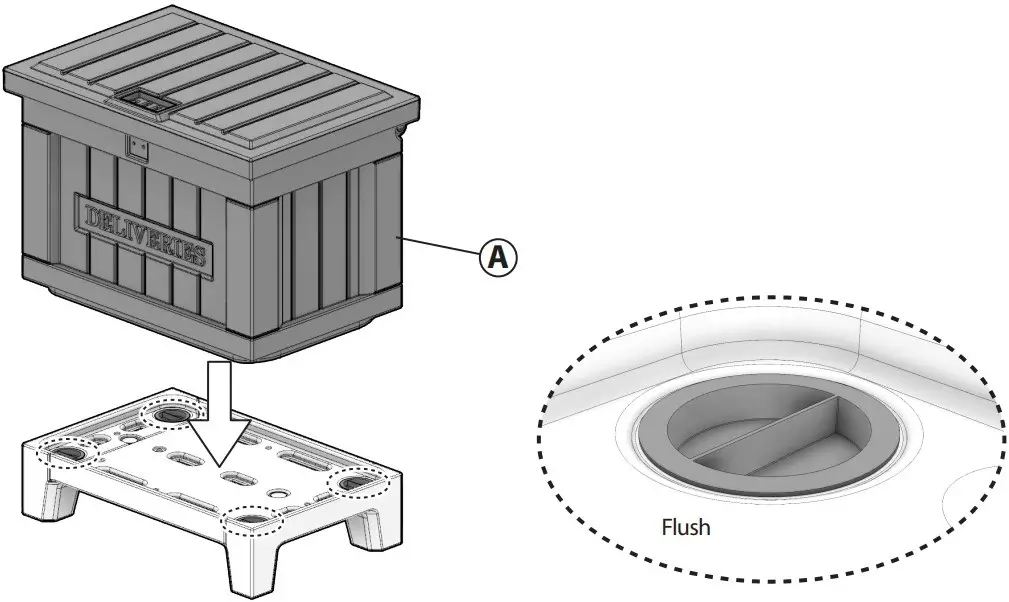 DELIVERIES

A

Flush