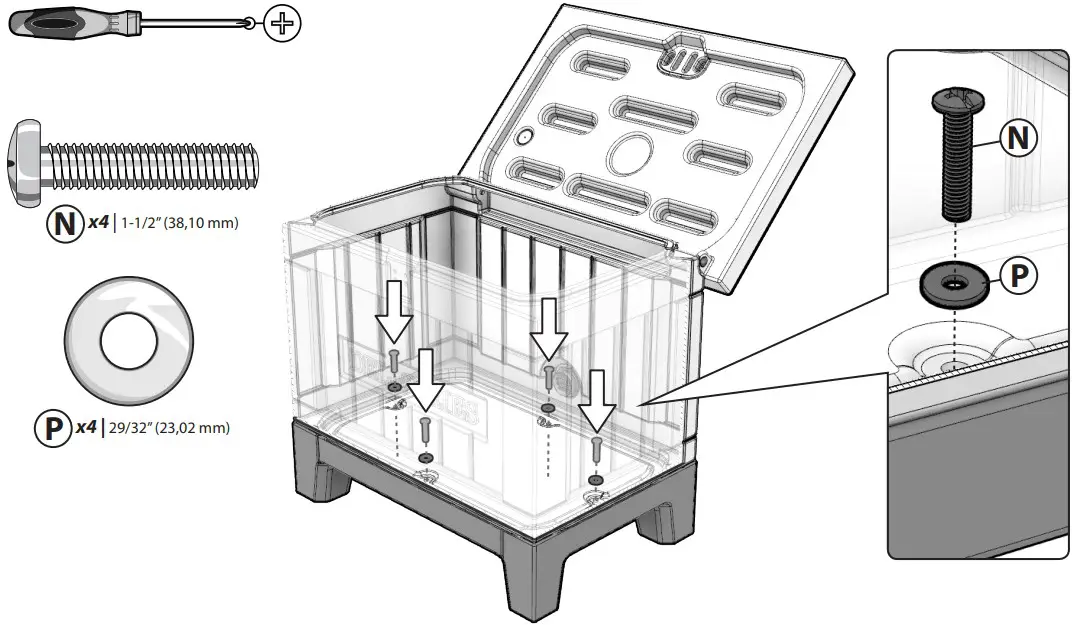 N x4 | 1-1/2" (38,10 mm)

P x4 | 29/32" (23,02 mm)

N

P