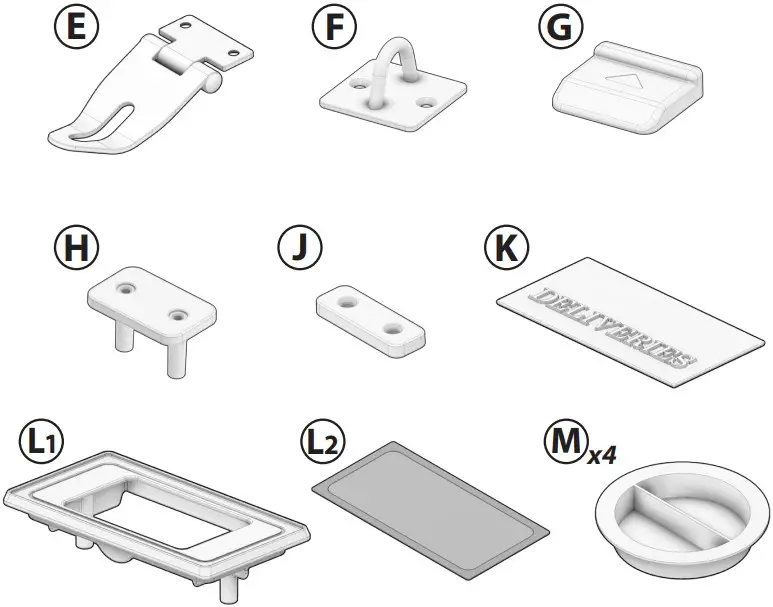 E
F
G
H
J
K
DELIVERIES
L1
L2
M x4