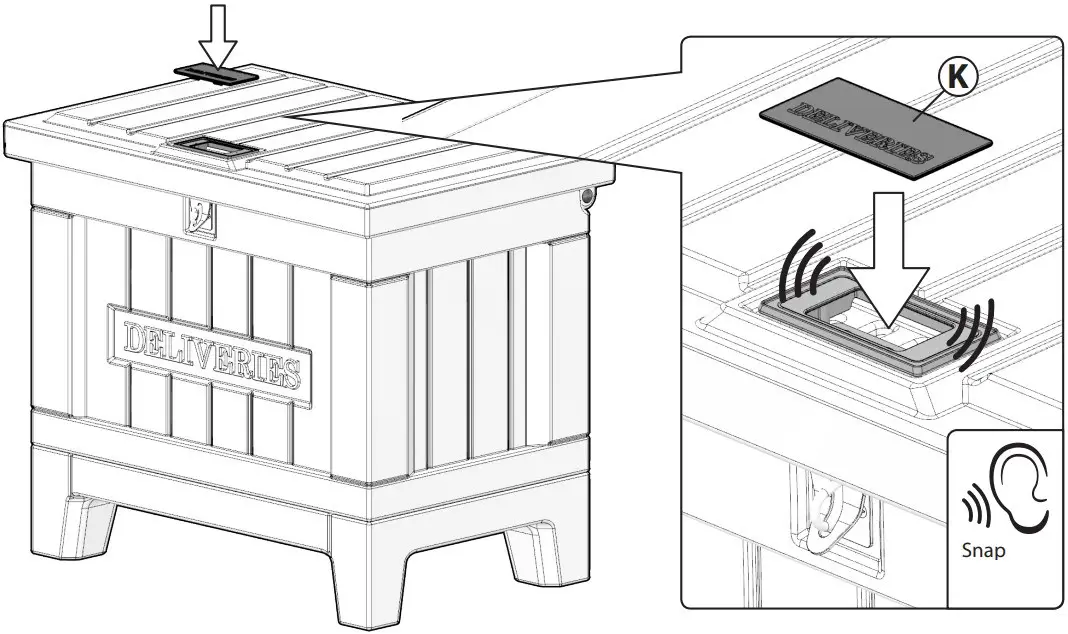 DELIVERIES

K

DELIVERIES

Snap