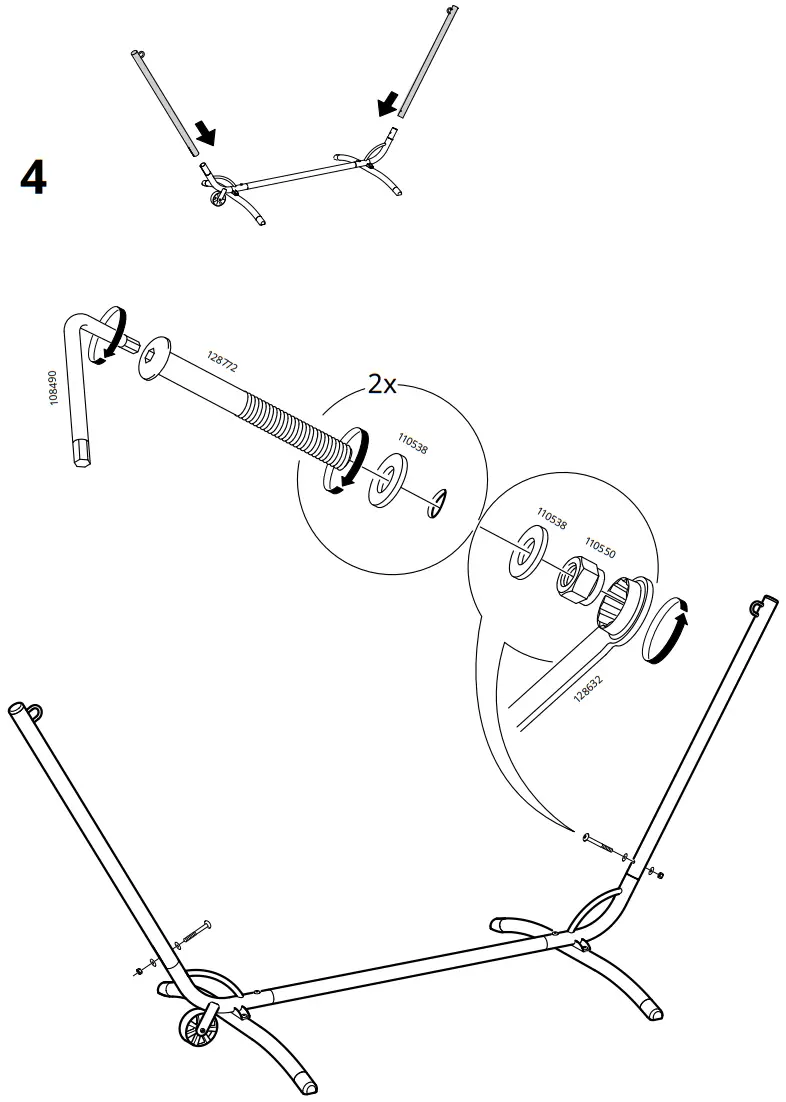 4

108490

128772

2x

110538

110538

110550

128632