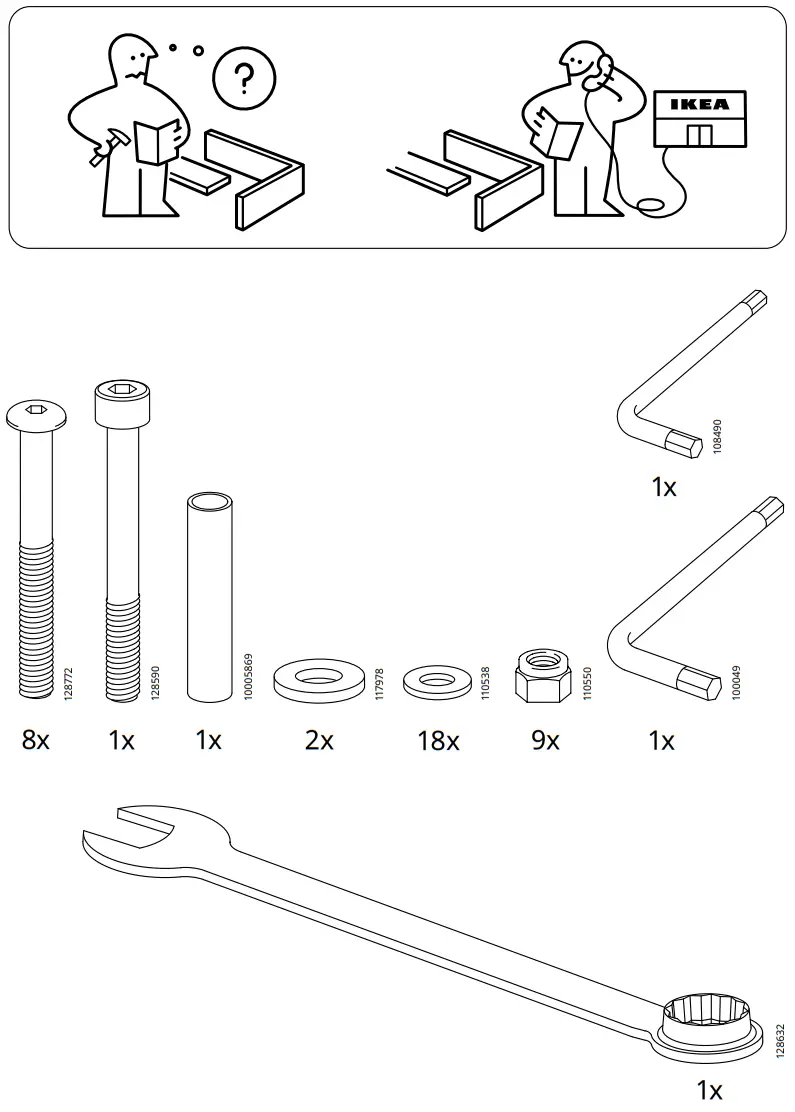 ?

IKEA

108490

1x

128772

128590

10005869

117978

110538

110550

100049

8x 1x 1x 2x 18x 9x 1x

128632

1x