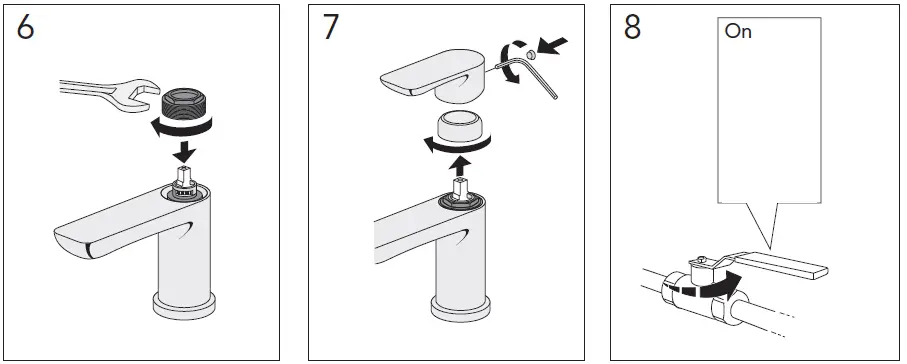 6

7

8

On