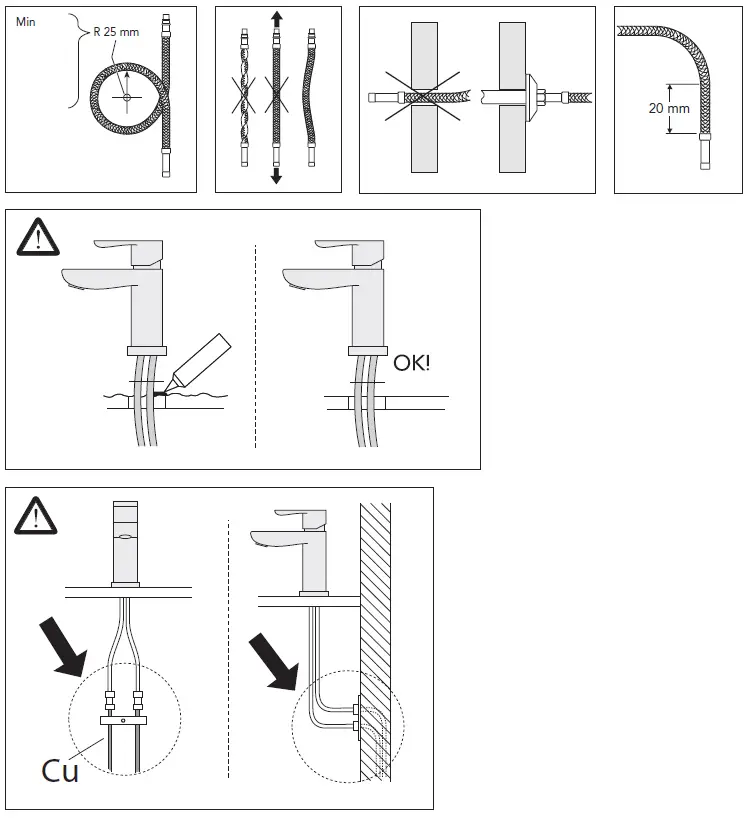 Min
R 25 mm

20 mm

OK!

Cu