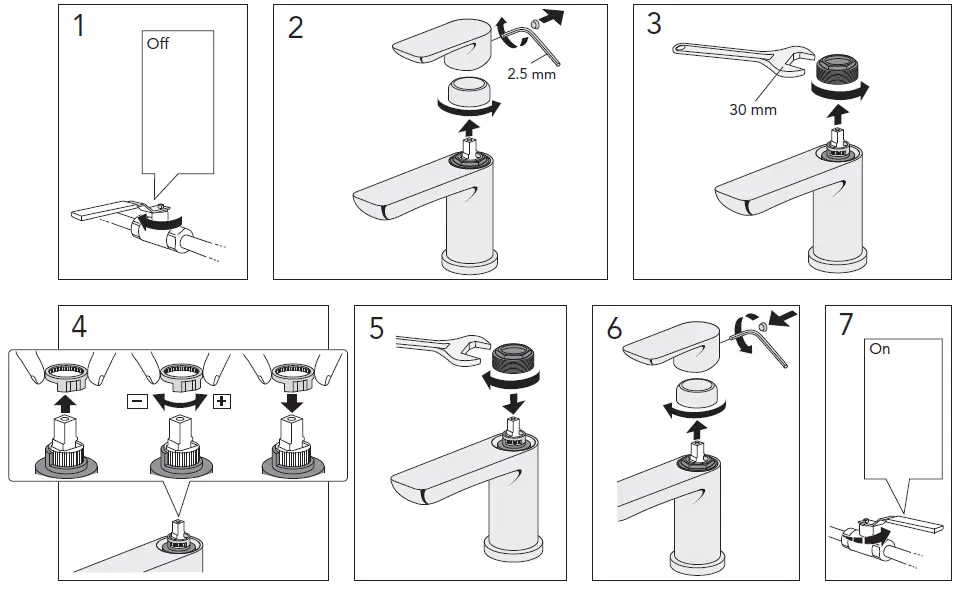 1

Off

2

2.5 mm

3

30 mm

4

−

+

5

6

7

On