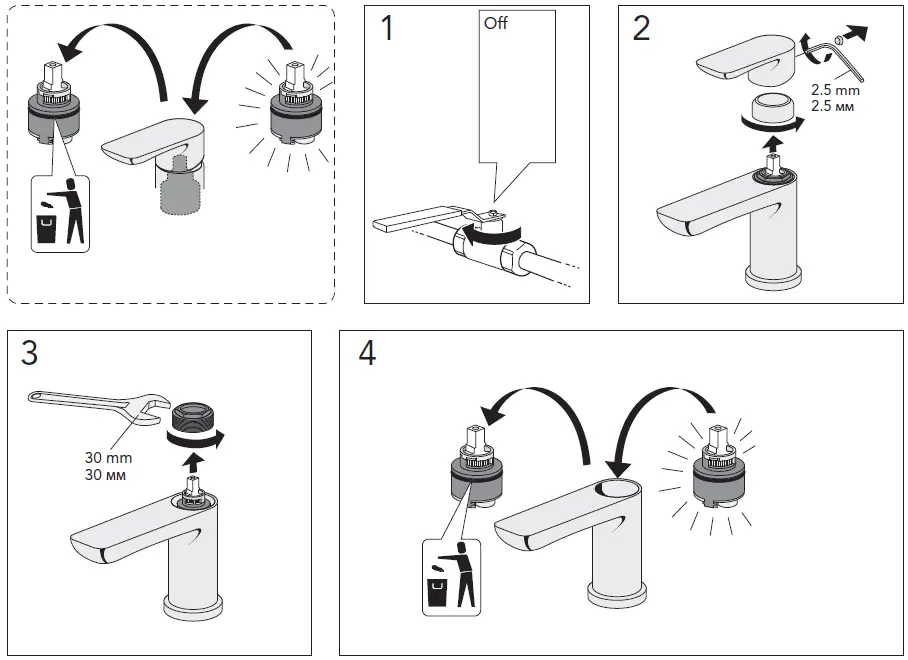 1

Off

2

2.5 mm
2.5 мм

3

30 mm
30 мм

4