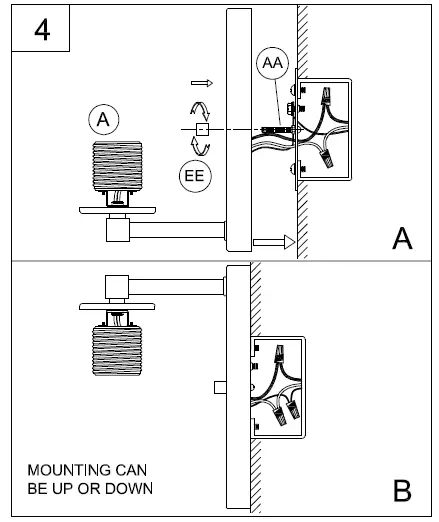 4

AA

A

EE

A

MOUNTING CAN BE UP OR DOWN

B