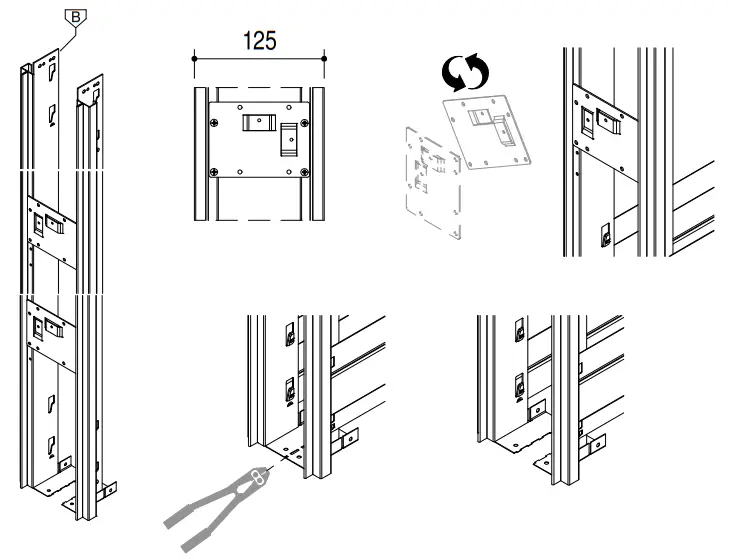 B

125