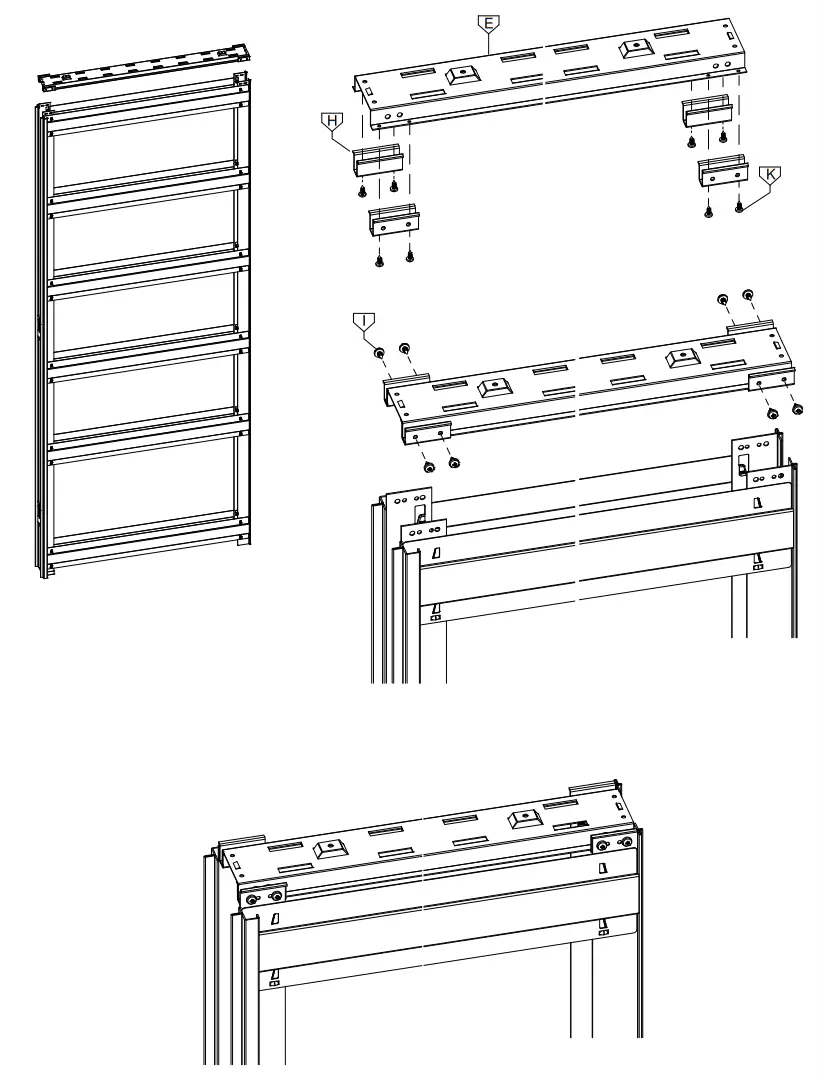 E

H

K

I