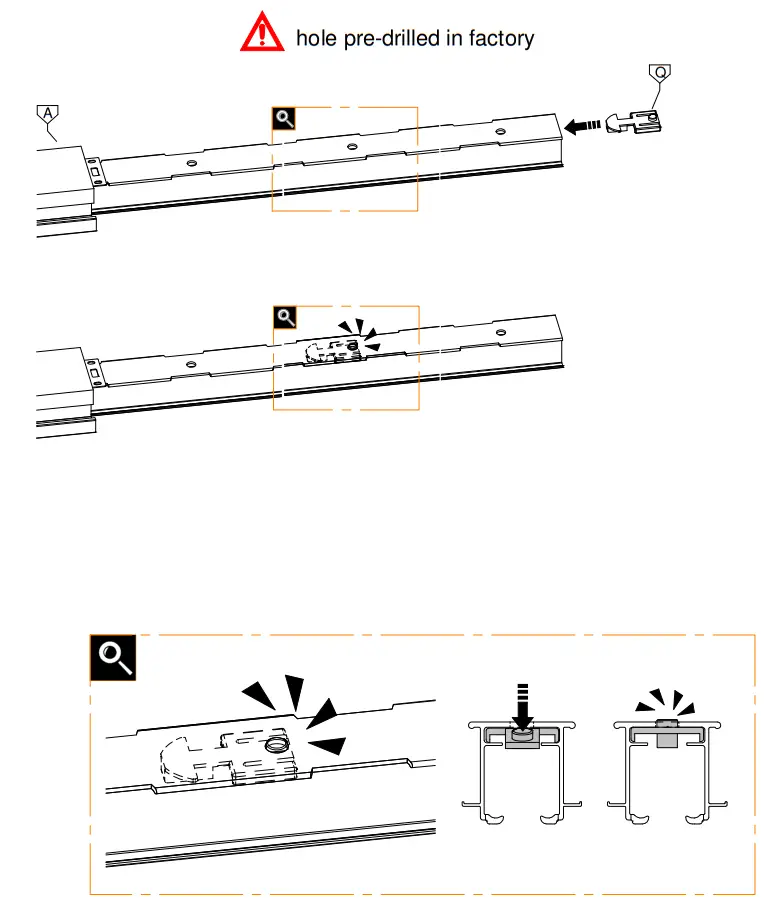 hole pre-drilled in factory

A

Q