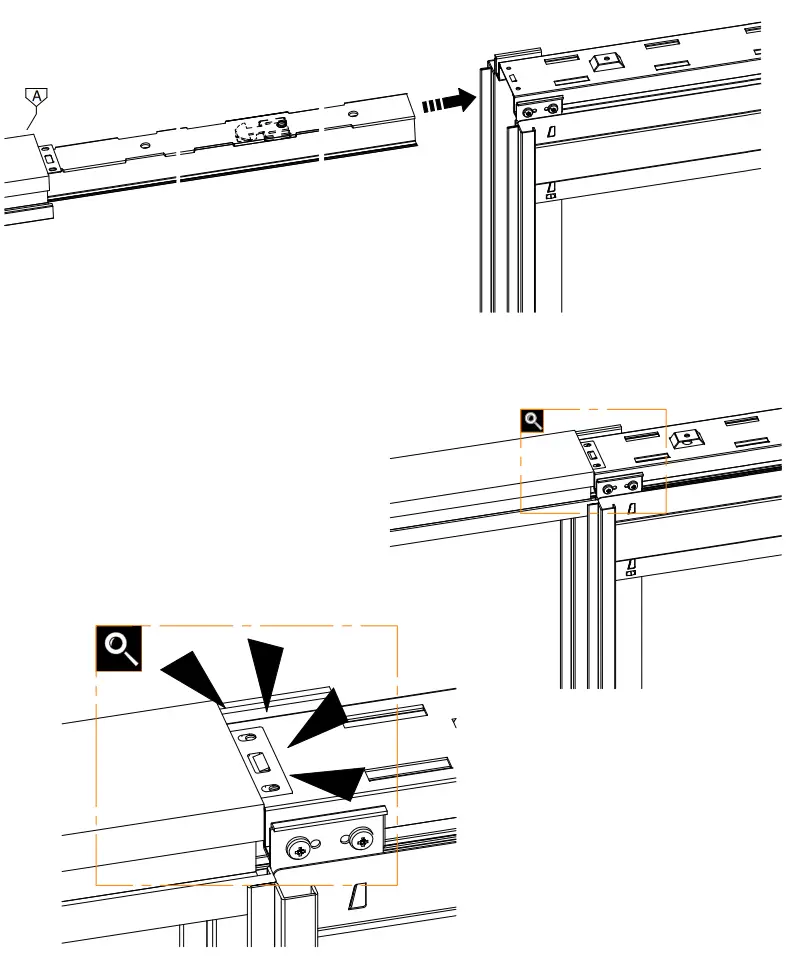 A