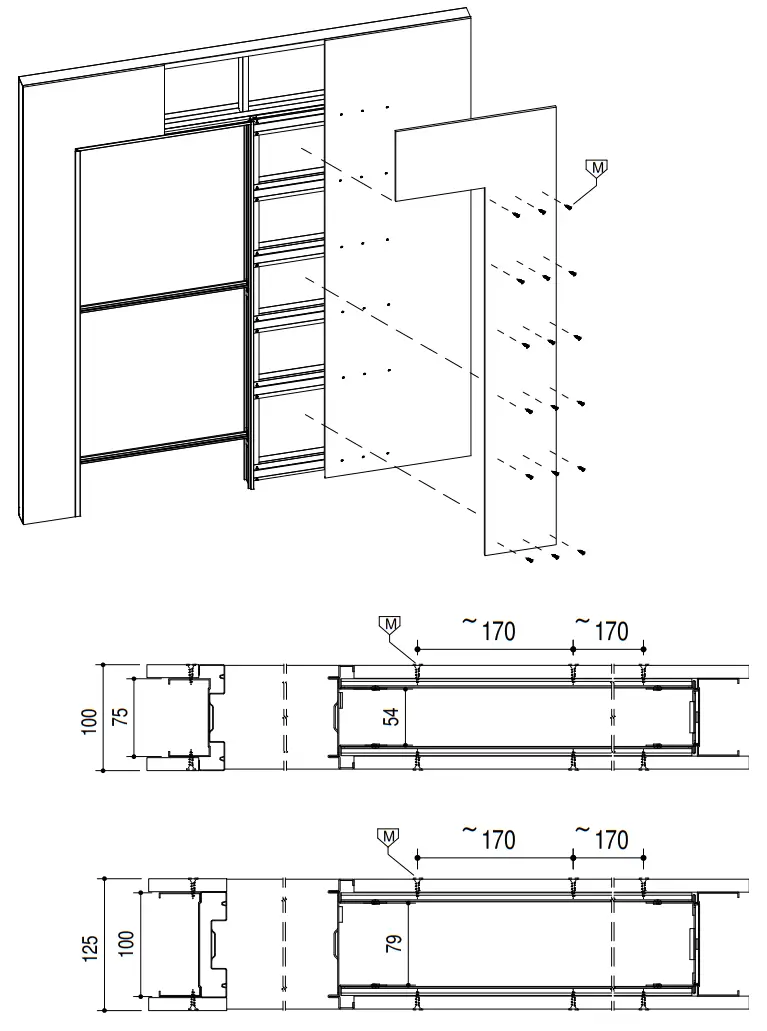 M

M
~170
~170
100
75
54

M
~170
~170
125
100
79