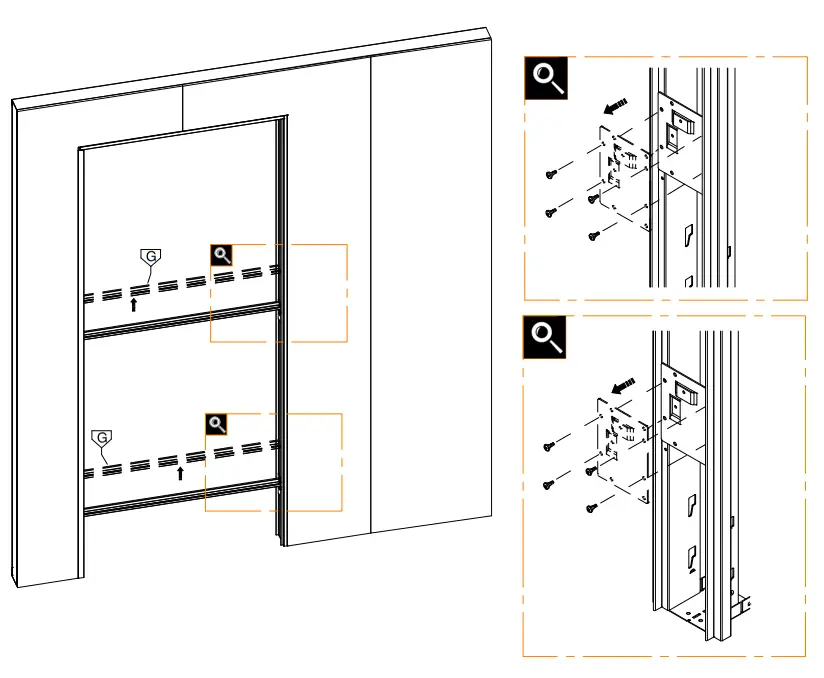 G

G