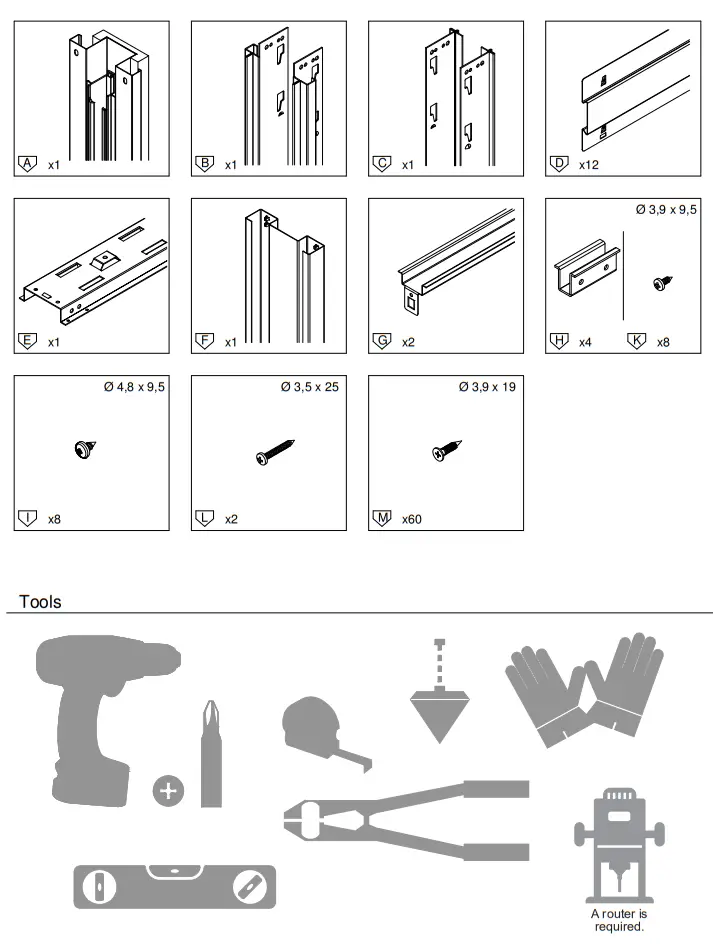 A x1

B x1

C x1

D x12

E x1

F x1

G x2

Ø 3,9 x 9,5

H x4

K x8

Ø 4,8 x 9,5

I x8

Ø 3,5 x 25

L x2

Ø 3,9 x 19

M x60

Tools

A router is required.