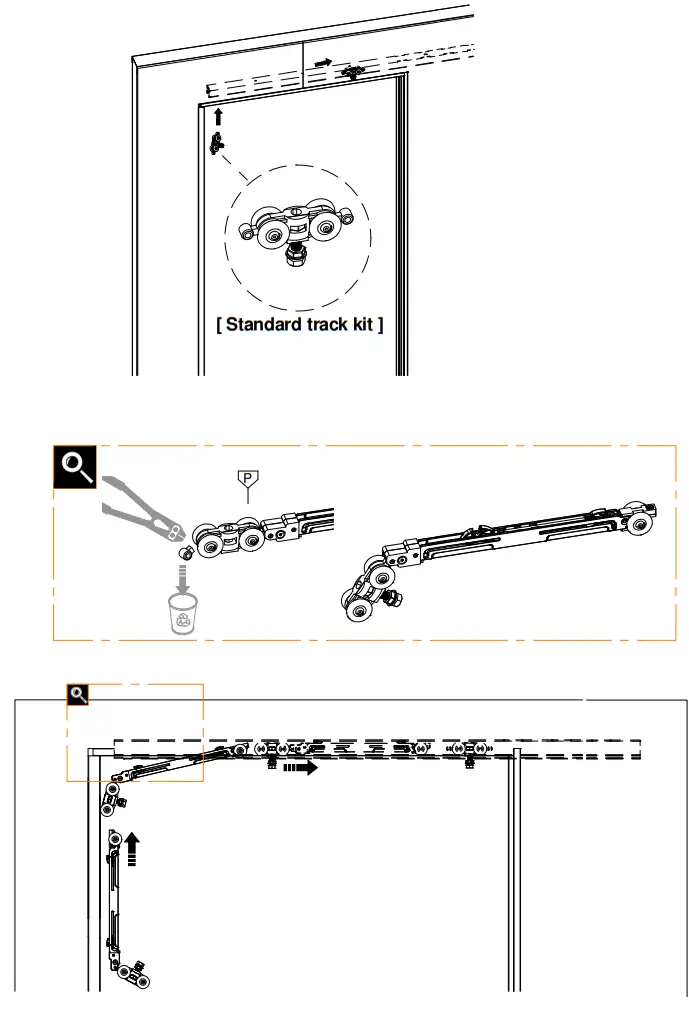 [ Standard track kit ]

P