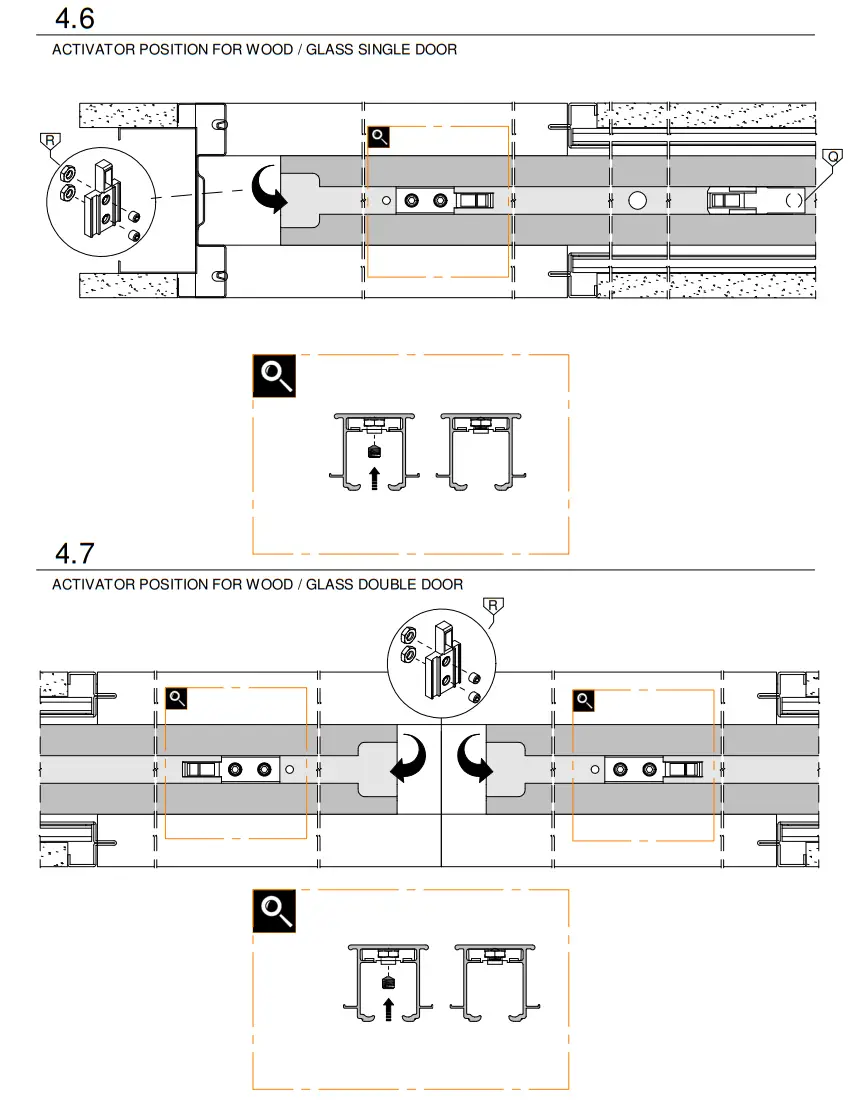 4.6

ACTIVATOR POSITION FOR WOOD / GLASS SINGLE DOOR

R

Q

4.7

ACTIVATOR POSITION FOR WOOD / GLASS DOUBLE DOOR

R