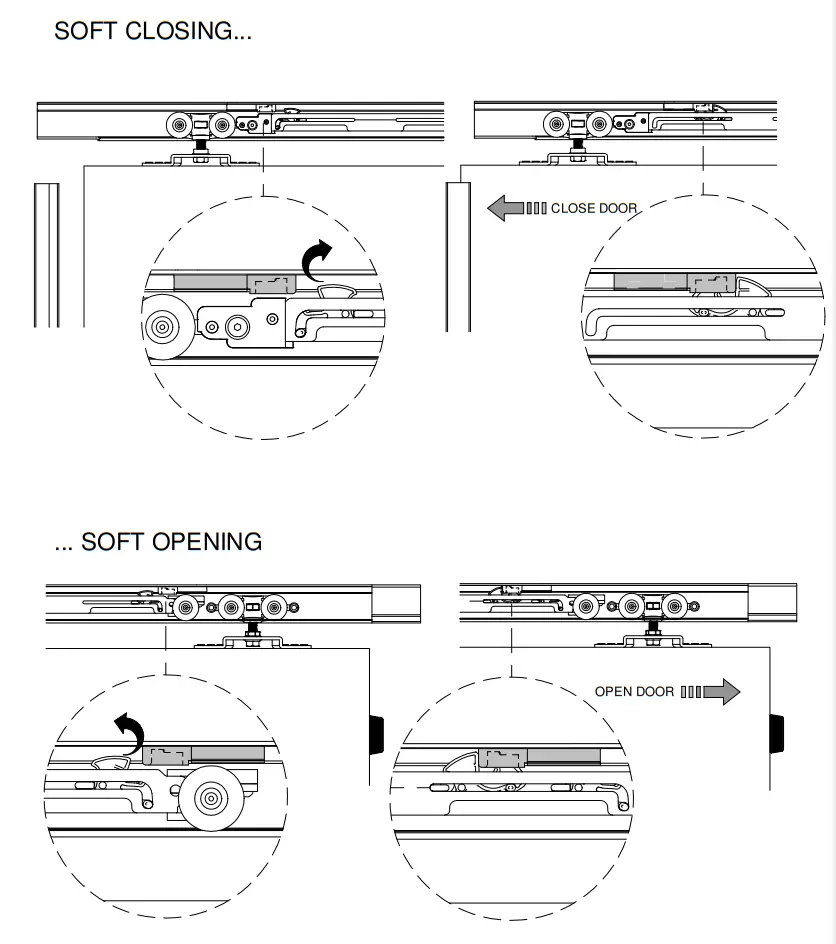 SOFT CLOSING...

CLOSE DOOR

... SOFT OPENING

OPEN DOOR