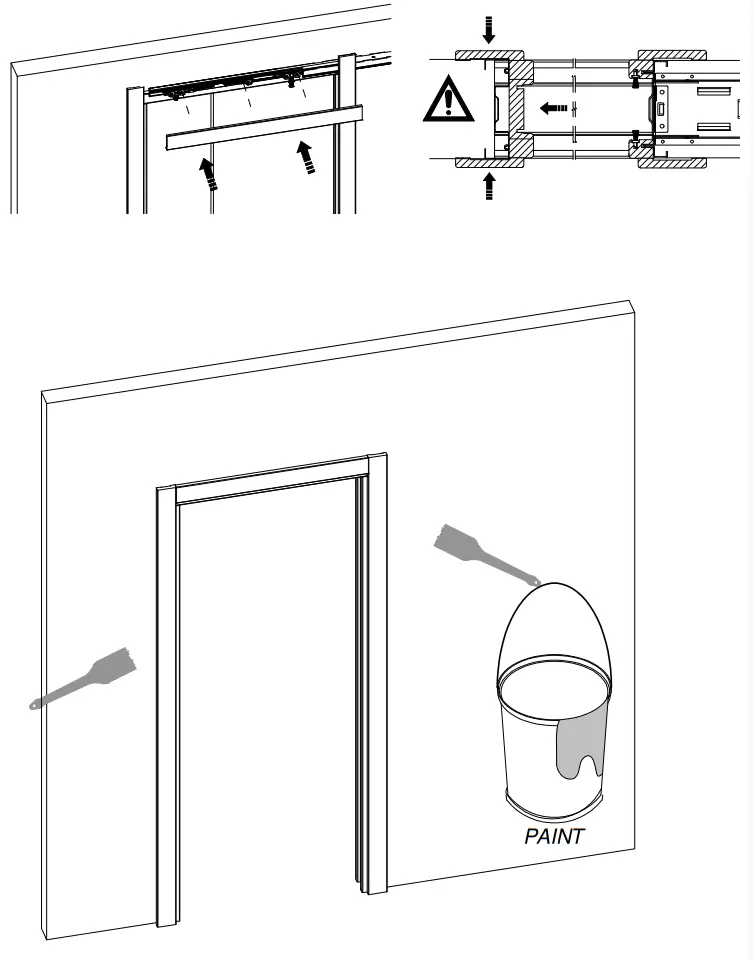 PAINT