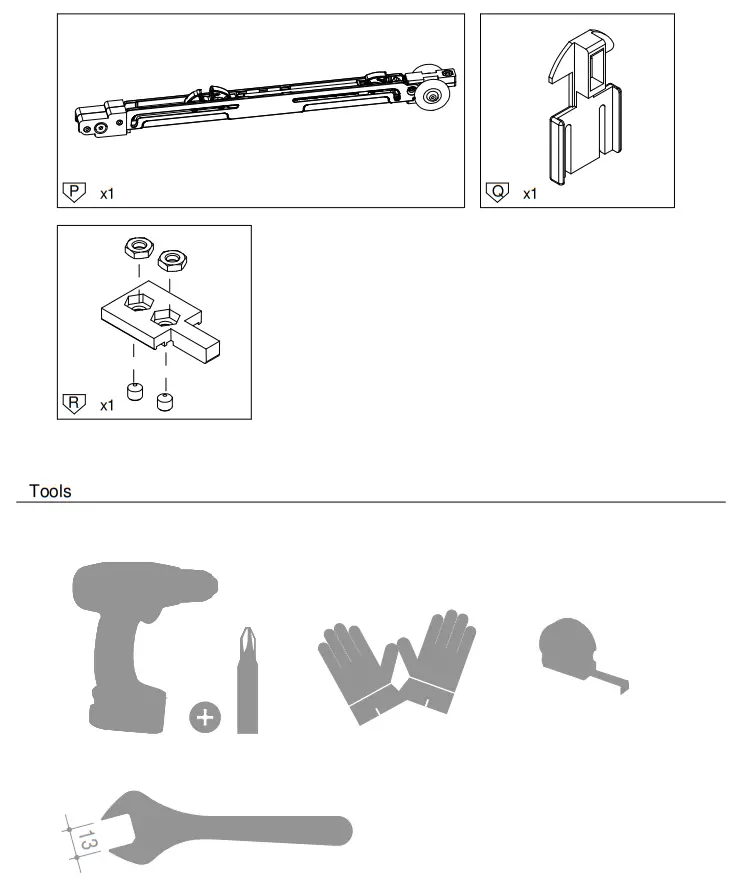 P x1

Q x1

R x1

Tools

13