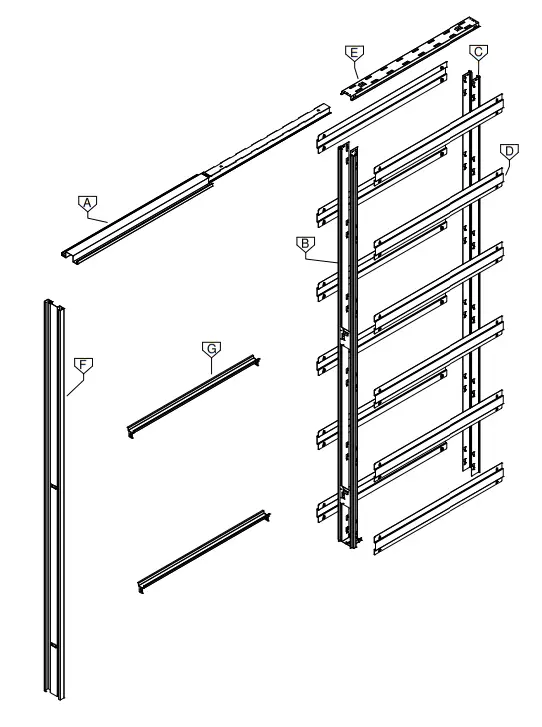 E
C
D
A
B
F
G