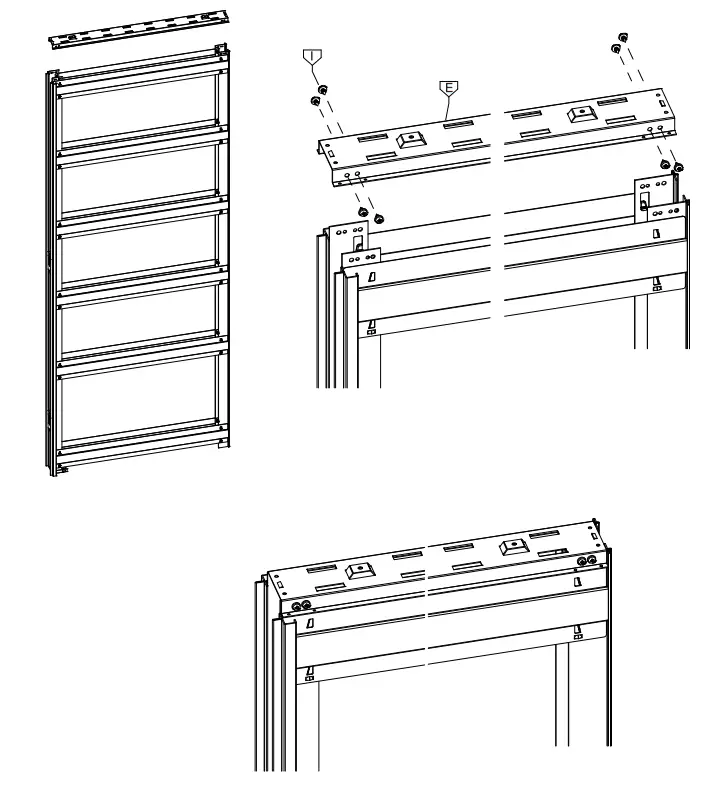 I
E