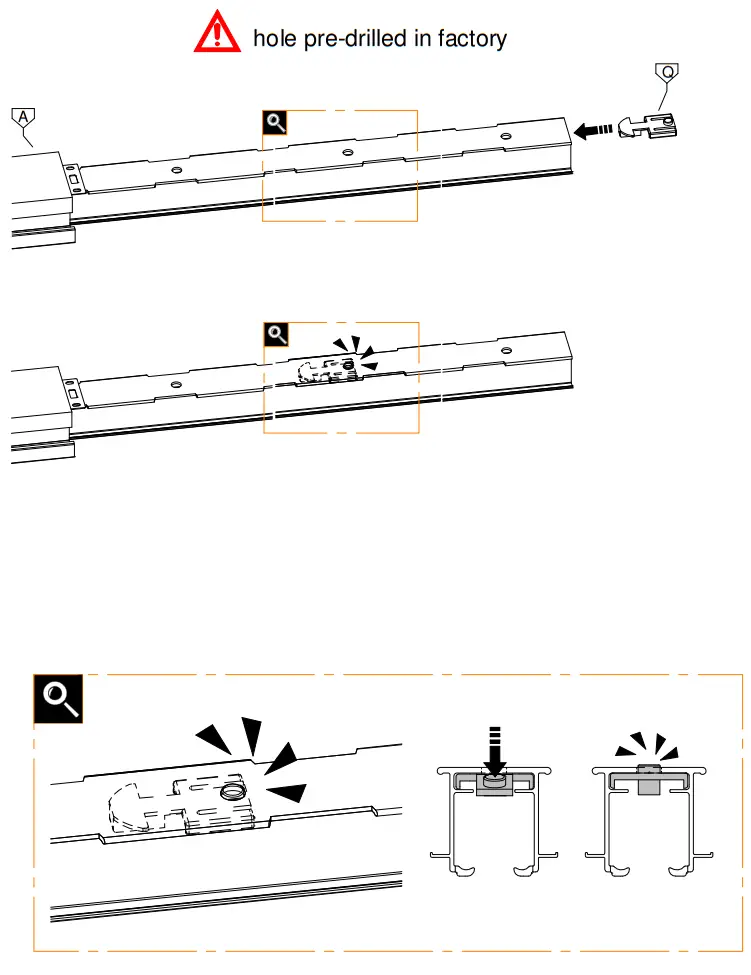 hole pre-drilled in factory

A

Q