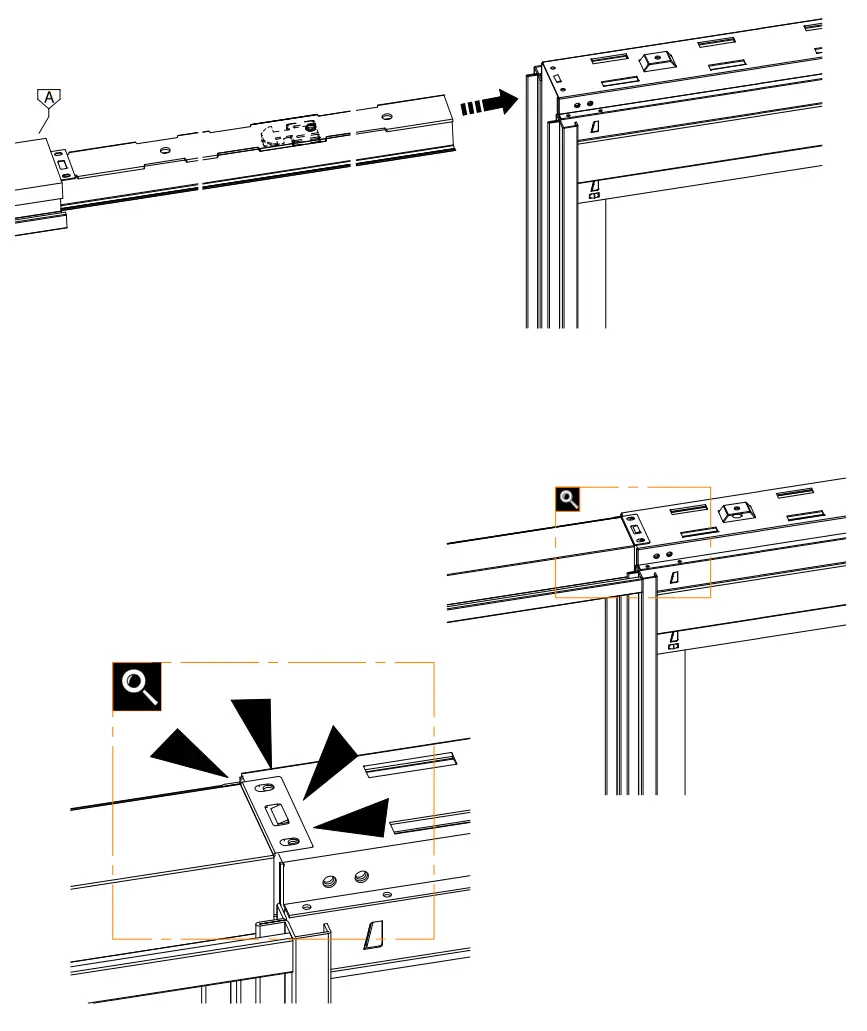 A