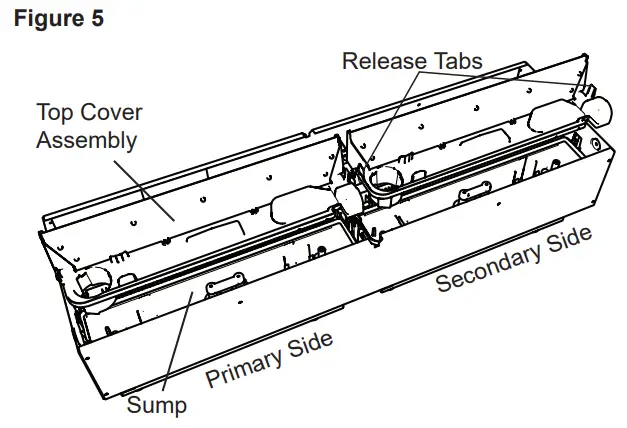 Figure 5

Release Tabs

Top Cover Assembly

Secondary Side

Primary Side

Sump