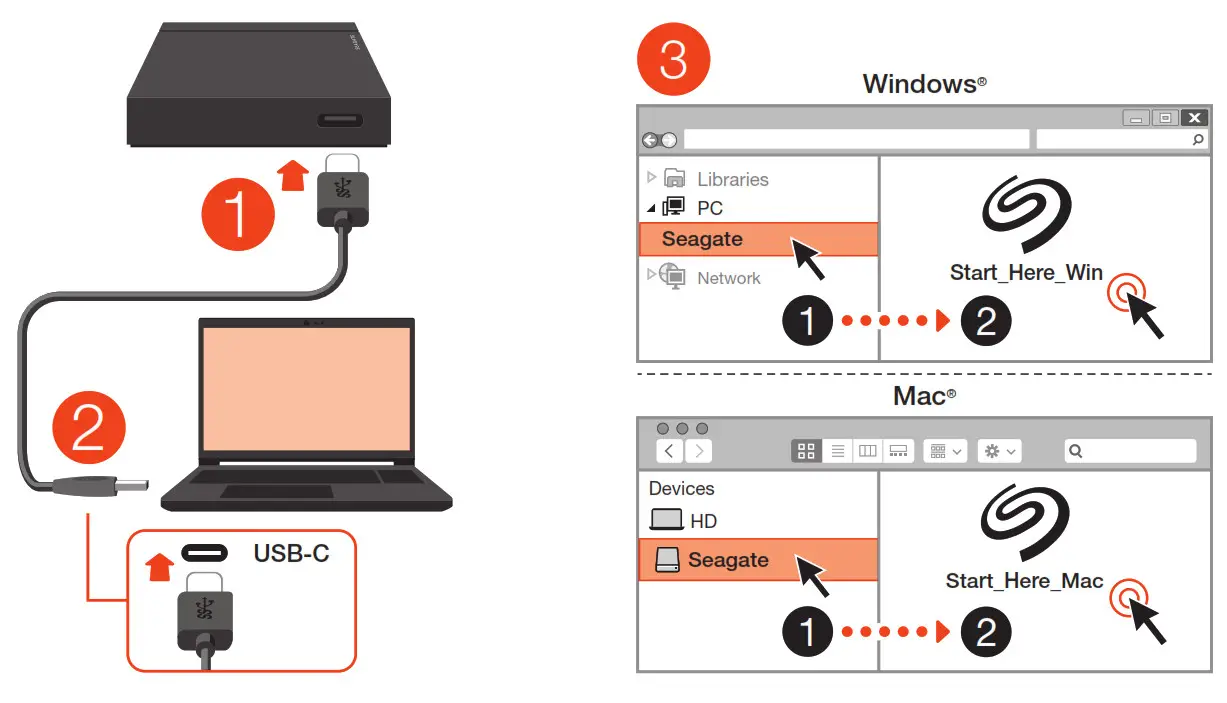 1

2

USB-C

3

Windows®

Libraries

PC

Seagate

Network

Start_Here_Win

1

2

Mac®

Devices

HD

Seagate

Start_Here_Mac

1

2