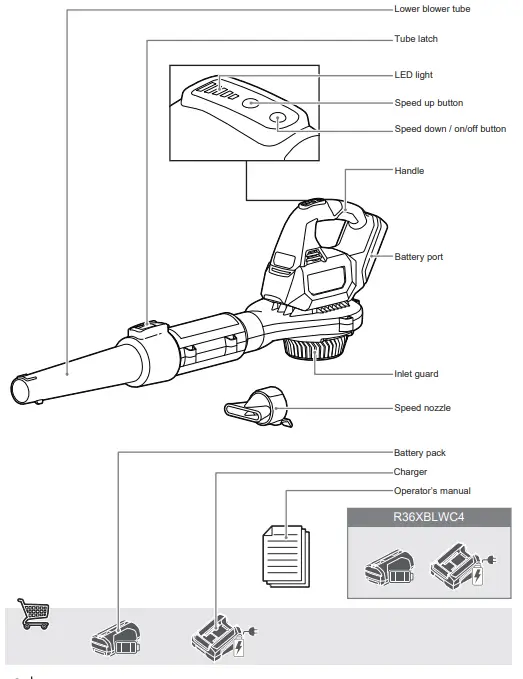 Lower blower tube

Tube latch

LED light

Speed up button

Speed down / on/off button

Handle

Battery port

Inlet guard

Speed nozzle

Battery pack

Charger

Operator's manual

R36XBLWC4