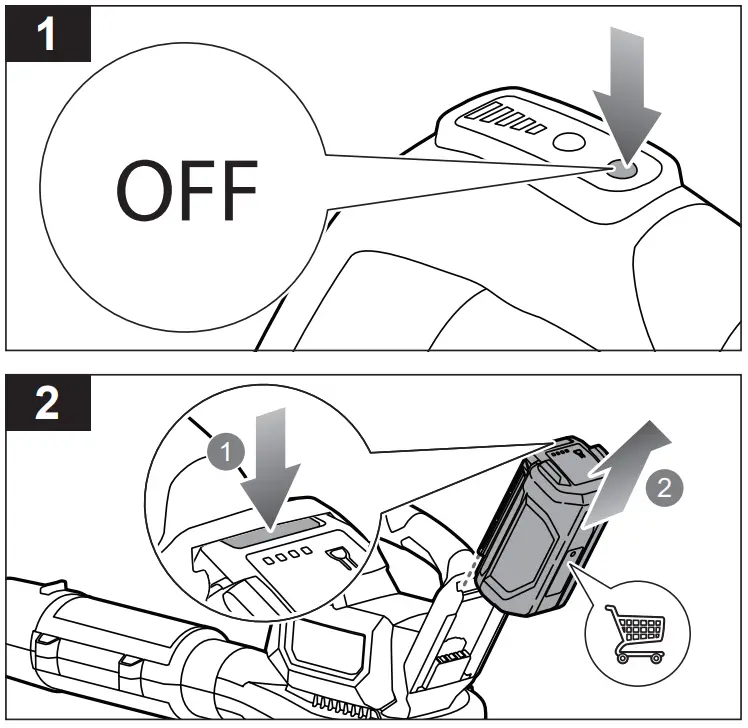 1

OFF

2

1

2